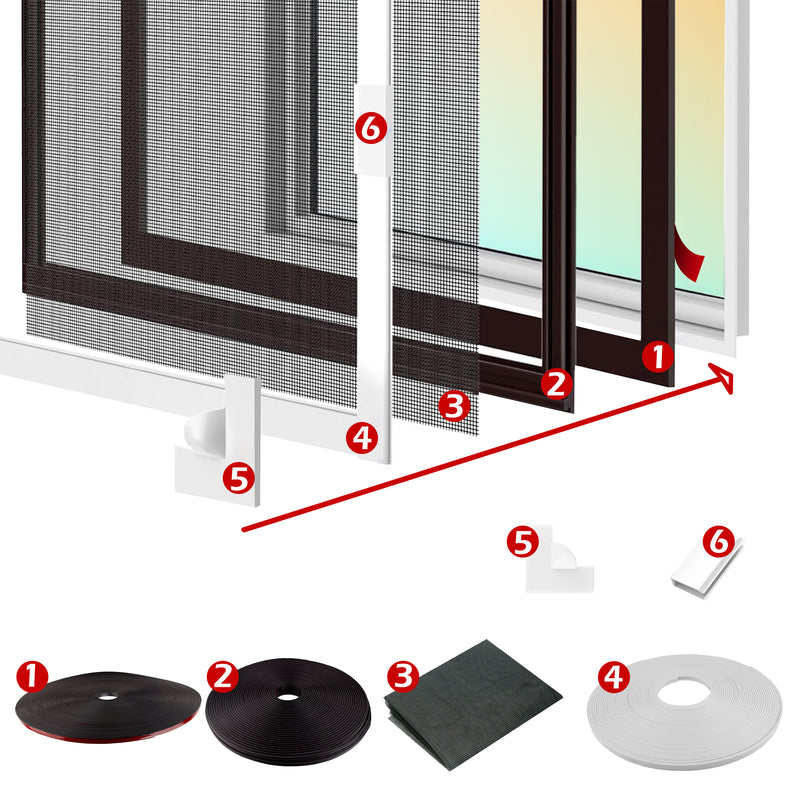 6
1
2
3
4
5
5
6
1
2
3
4