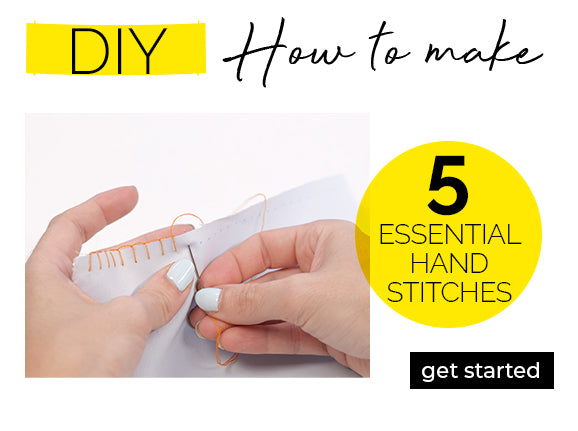 DIY How to make

5
ESSENTIAL HAND STITCHES

get started