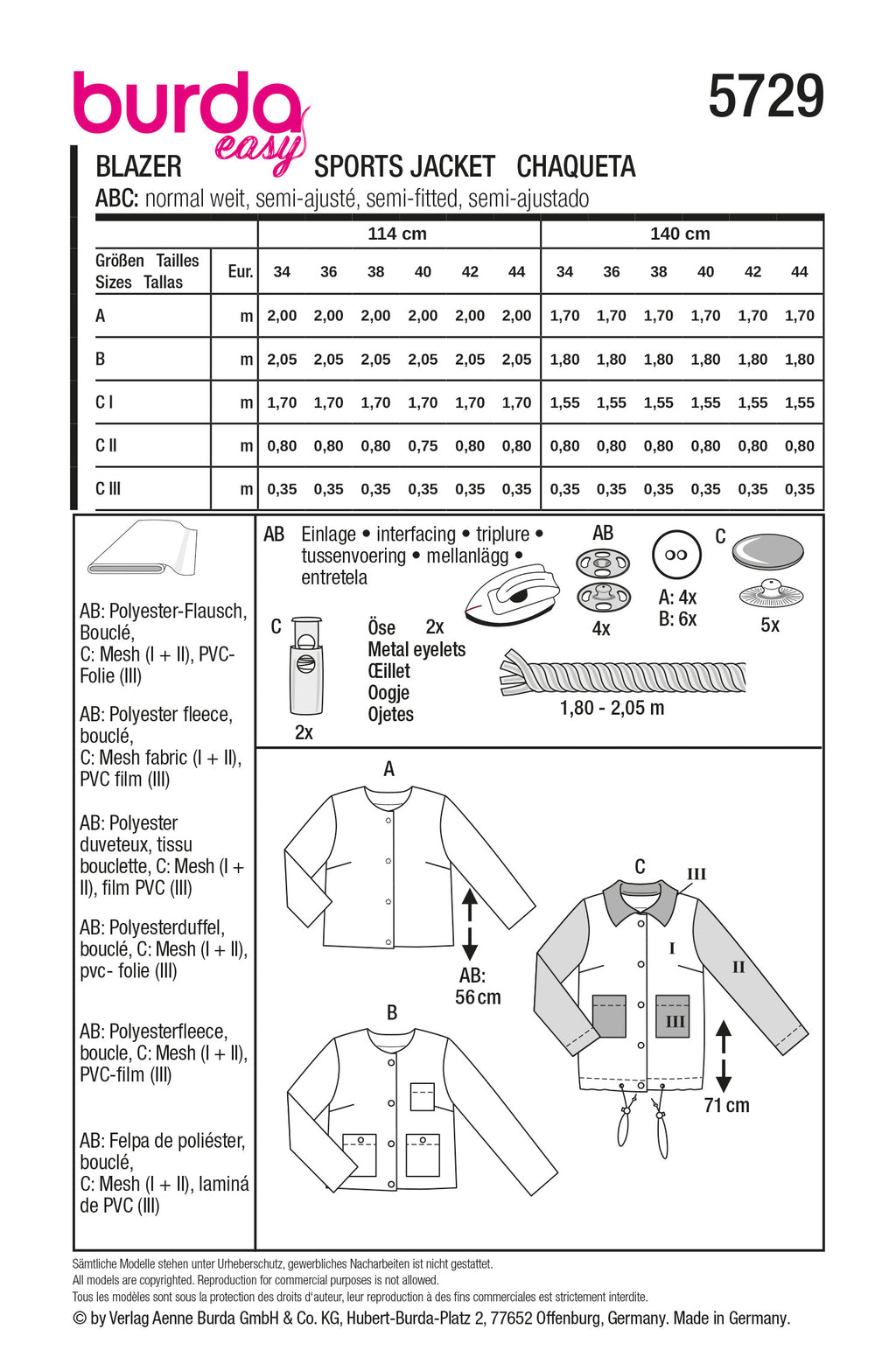 burda easy

5729

BLAZER SPORTS JACKET CHAQUETA

ABC: normal weit, semi-ajusté, semi-fitted, semi-ajustado

| Größen Tailles Sizes Tallas | Eur. | 114 cm 34 | 36 | 38 | 40 | 42 | 44 | 140 cm 34 | 36 | 38 | 40 | 42 | 44 |
|---|---|---|---|---|---|---|---|---|---|---|---|---|---|
| A | m | 2,00 | 2,00 | 2,00 | 2,00 | 2,00 | 2,00 | 1,70 | 1,70 | 1,70 | 1,70 | 1,70 | 1,70 |
| B | m | 2,05 | 2,05 | 2,05 | 2,05 | 2,05 | 2,05 | 1,80 | 1,80 | 1,80 | 1,80 | 1,80 | 1,80 |
| C I | m | 1,70 | 1,70 | 1,70 | 1,70 | 1,70 | 1,70 | 1,55 | 1,55 | 1,55 | 1,55 | 1,55 | 1,55 |
| C II | m | 0,80 | 0,80 | 0,80 | 0,75 | 0,80 | 0,80 | 0,80 | 0,80 | 0,80 | 0,80 | 0,80 | 0,80 |
| C III | m | 0,35 | 0,35 | 0,35 | 0,35 | 0,35 | 0,35 | 0,35 | 0,35 | 0,35 | 0,35 | 0,35 | 0,35 |

AB: Polyester-Flausch, Bouclé, C: Mesh (I + II), PVC-Folie (III)

AB: Polyester fleece, bouclé, C: Mesh fabric (I + II), PVC film (III)

AB: Polyester duveteux, tissu bouclette, C: Mesh (I + II), film PVC (III)

AB: Polyesterduffel, bouclé, C: Mesh (I + II), pvc- folie (III)

AB: Polyesterfleece, boucle, C: Mesh (I + II), PVC-film (III)

AB: Felpa de poliéster, bouclé, C: Mesh (I + II), laminá de PVC (III)

AB Einlage • interfacing • triplure • tussenvoering • mellanlägg • entretela

AB 4x

A: 4x B: 6x

C 5x

C 2x

Öse 2x Metal eyelets Œillet Oogje Ojetes

1,80 - 2,05 m

A

AB: 56 cm

B

C

III

I

II

III

71 cm

Sämtliche Modelle stehen unter Urheberschutz, gewerbliches Nacharbeiten ist nicht gestattet.
All models are copyrighted. Reproduction for commercial purposes is not allowed.
Tous les modèles sont sous la protection des droits d'auteur, leur reproduction à des fins commerciales est strictement interdite.
© by Verlag Aenne Burda GmbH & Co. KG, Hubert-Burda-Platz 2, 77652 Offenburg, Germany. Made in Germany.